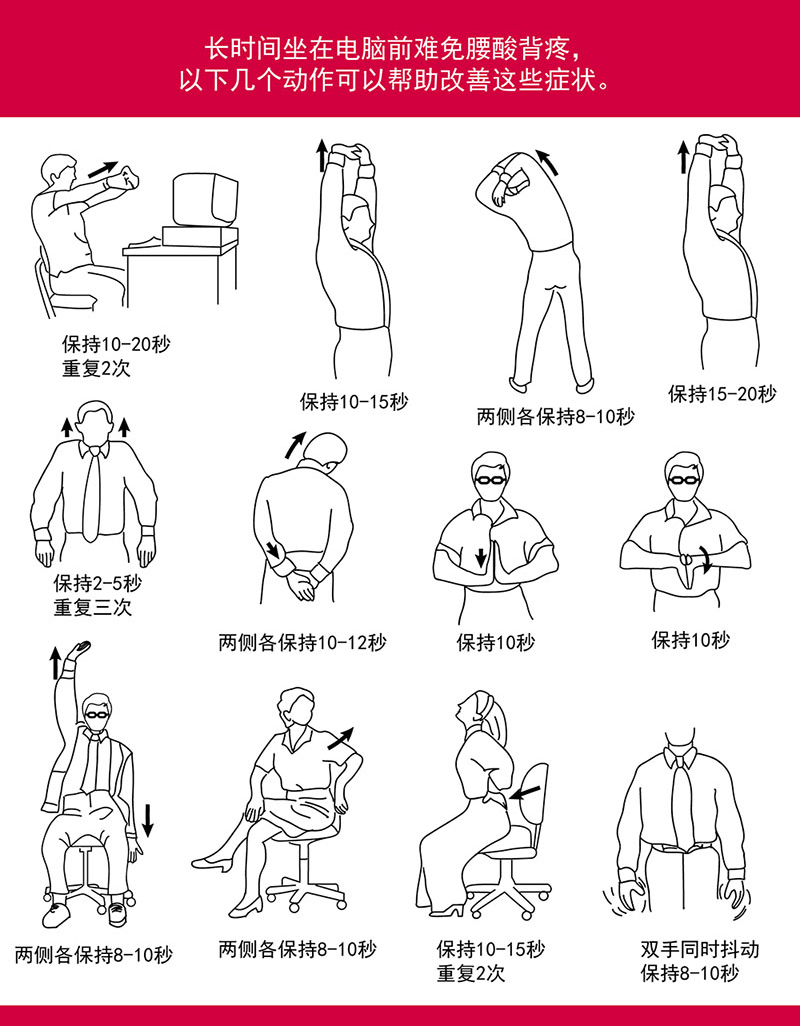 长时间坐在电脑前难免腰酸背疼，
以下几个动作可以帮助改善这些症状。

保持10-20秒
重复2次

保持10-15秒

两侧各保持8-10秒

保持15-20秒

保持2-5秒
重复三次

两侧各保持10-12秒

保持10秒

保持10秒

两侧各保持8-10秒

两侧各保持8-10秒

保持10-15秒
重复2次

双手同时抖动
保持8-10秒